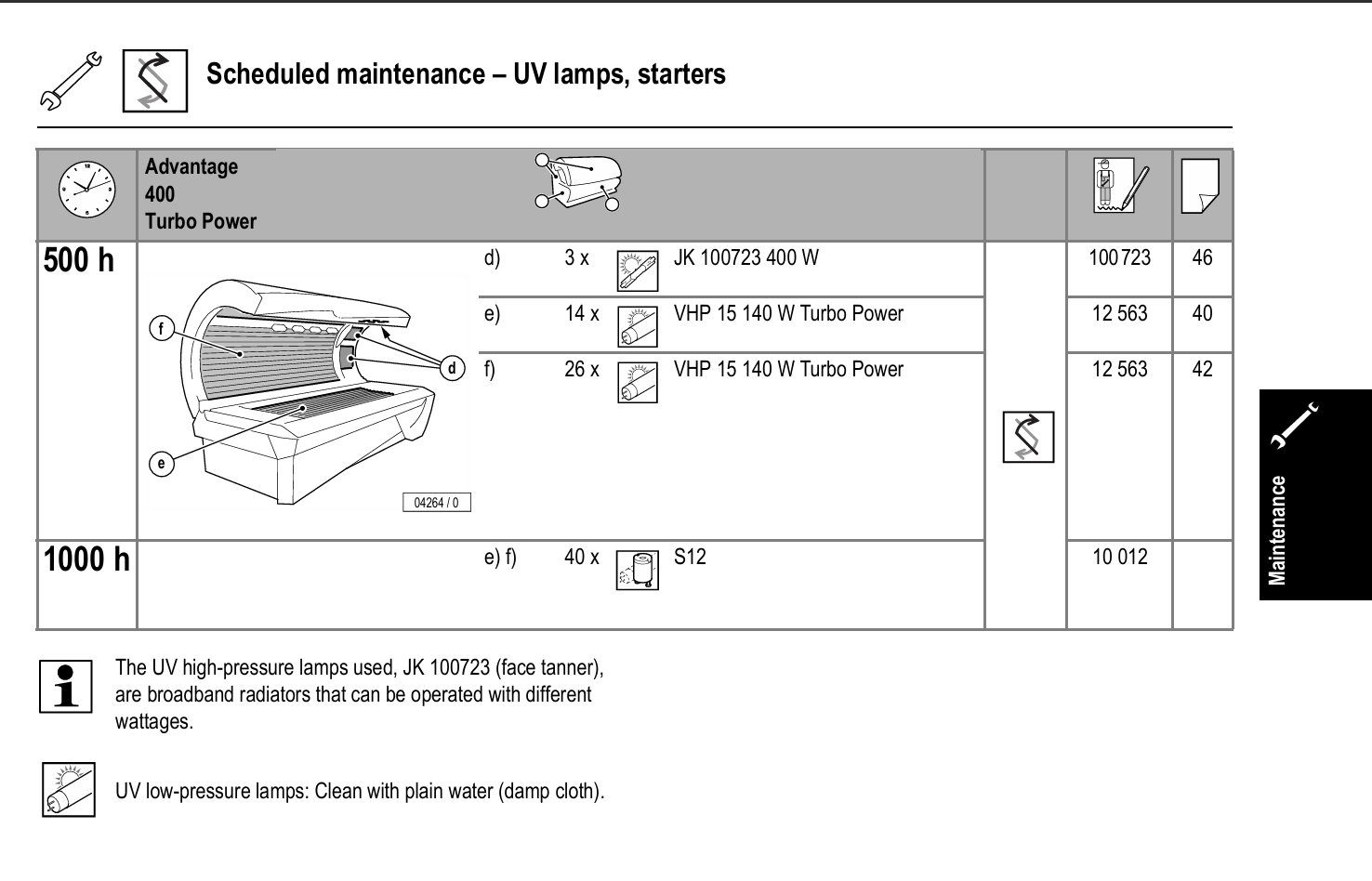 Scheduled maintenance – UV lamps, starters

| | Advantage 400 Turbo Power | | | | | | |
|---|---|---|---|---|---|---|---|
| 500 h | f d e 04264 / 0 | d) | 3 x | JK 100723 400 W | | 100723 | 46 |
| | | e) | 14 x | VHP 15 140 W Turbo Power | | 12 563 | 40 |
| | | f) | 26 x | VHP 15 140 W Turbo Power | | 12 563 | 42 |
| 1000 h | | e) f) | 40 x | S12 | | 10 012 | |

Maintenance

The UV high-pressure lamps used, JK 100723 (face tanner), are broadband radiators that can be operated with different wattages.

UV low-pressure lamps: Clean with plain water (damp cloth).