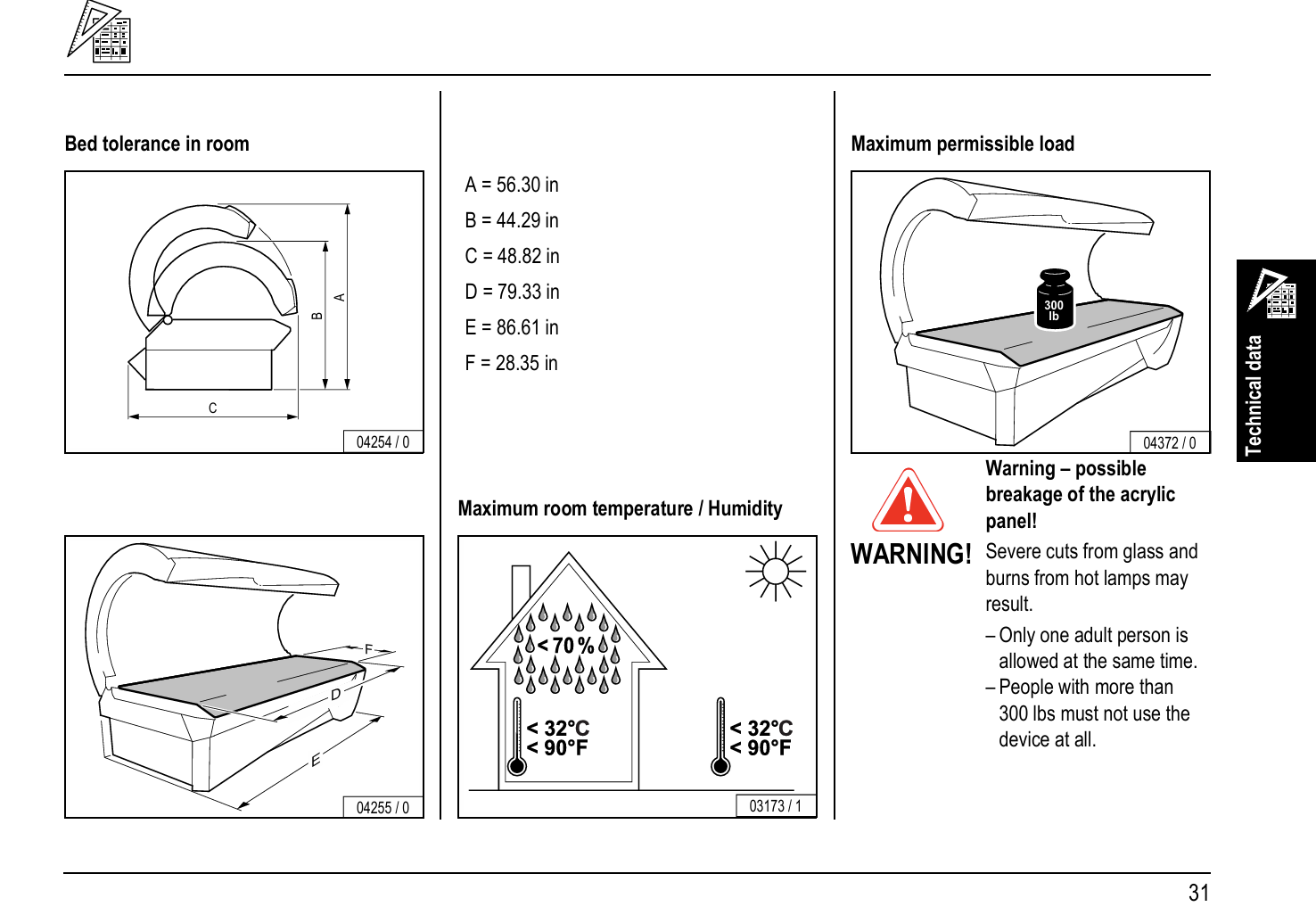 Bed tolerance in room

A

B

C

04254 / 0

F

D

E

04255 / 0

A = 56.30 in

B = 44.29 in

C = 48.82 in

D = 79.33 in

E = 86.61 in

F = 28.35 in

Maximum room temperature / Humidity

< 70 %

< 32°C
< 90°F

< 32°C
< 90°F

03173 / 1

Maximum permissible load

300 lb

04372 / 0

WARNING!

Warning – possible breakage of the acrylic panel!

Severe cuts from glass and burns from hot lamps may result.

– Only one adult person is allowed at the same time.

– People with more than 300 lbs must not use the device at all.

Technical data

31